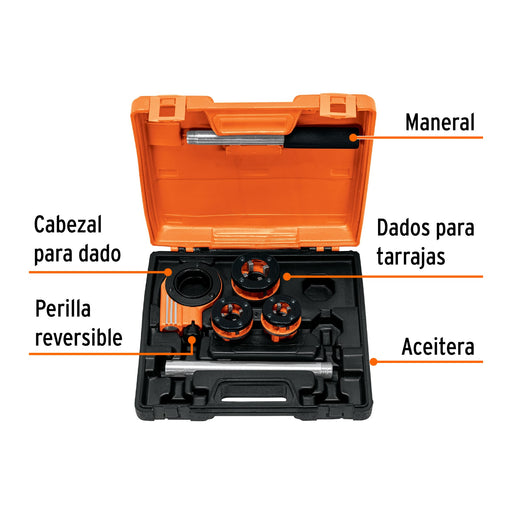 Maneral

Cabezal para dado

Dados para tarrajas

Perilla reversible

Aceitera