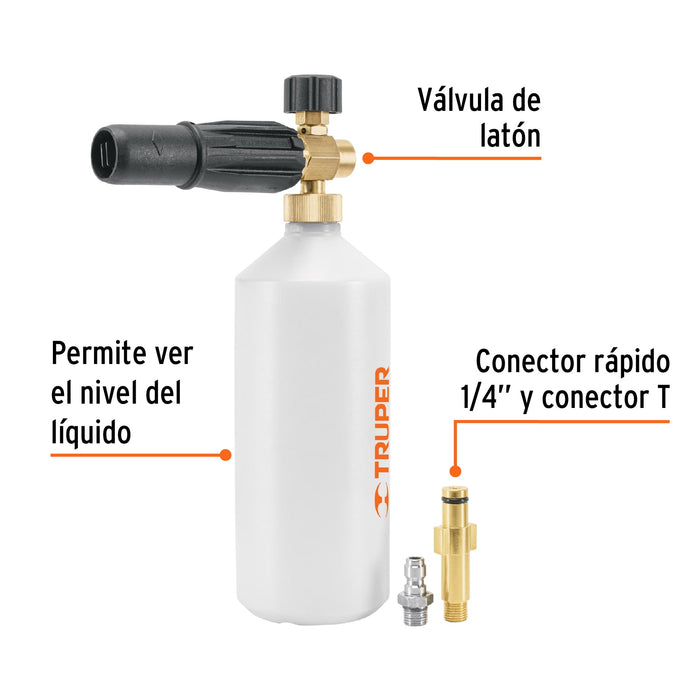 Válvula de latón

Permite ver el nivel del líquido

TRUPER

Conector rápido 1/4'' y conector T