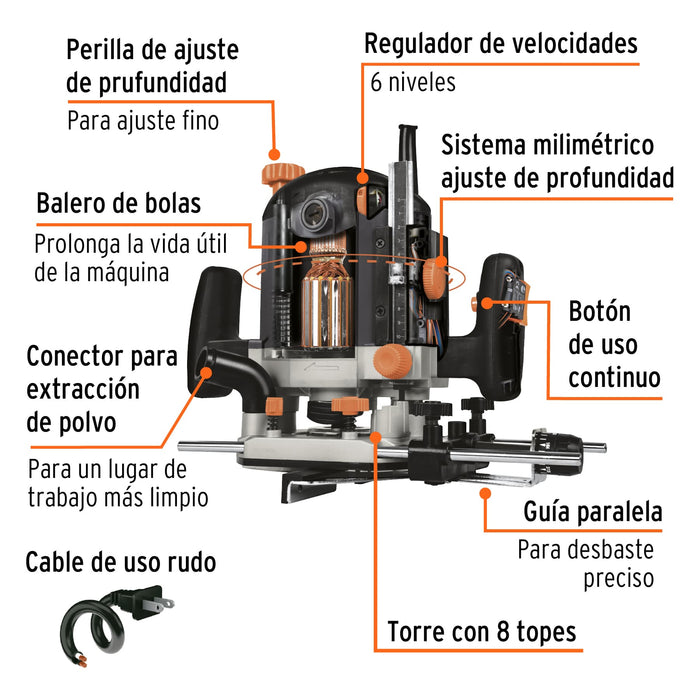 Perilla de ajuste de prufundidad
Para ajuste fino

Regulador de velocidades
6 niveles

Sistema milimétrico ajuste de profundidad

Balero de bolas
Prolonga la vida útil de la máquina

Botón de uso continuo

Conector para extracción de polvo
Para un lugar de trabajo más limpio

Guía paralela
Para desbaste preciso

Cable de uso rudo

Torre con 8 topes