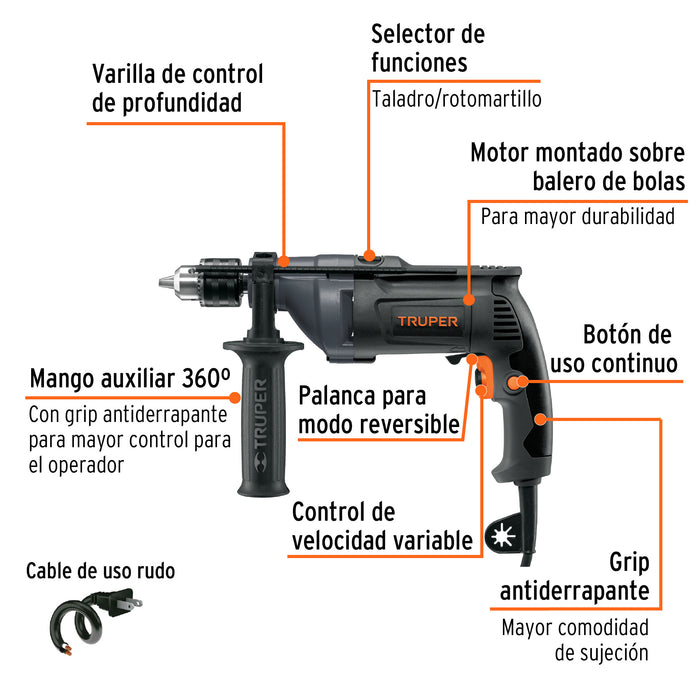 Varilla de control de profundidad

Selector de funciones

Taladro/rotomartillo

Motor montado sobre balero de bolas

Para mayor durabilidad

TRUPER

Botón de uso continuo

Mango auxiliar 360º

Con grip antiderrapante para mayor control para el operador

TRUPER

Palanca para modo reversible

Control de velocidad variable

Grip antiderrapante

Mayor comodidad de sujeción

Cable de uso rudo