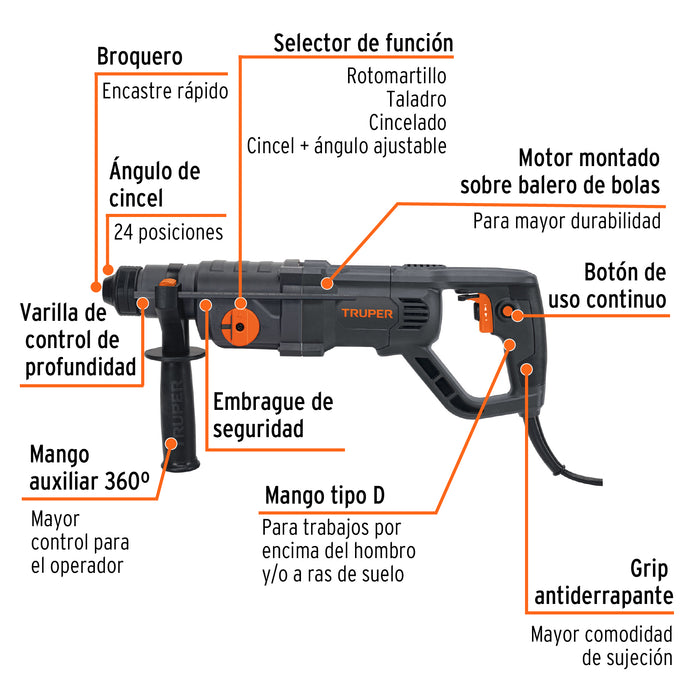 Broquero

Encastre rápido

Selector de función

Rotomartillo
Taladro
Cincelado
Cincel + ángulo ajustable

Ángulo de cincel

24 posiciones

Motor montado sobre balero de bolas

Para mayor durabilidad

Botón de uso continuo

Varilla de control de profundidad

TRUPER

TRUPER

Embrague de seguridad

Mango auxiliar 360º

Mayor control para el operador

Mango tipo D

Para trabajos por encima del hombro y/o a ras de suelo

Grip antiderrapante

Mayor comodidad de sujeción