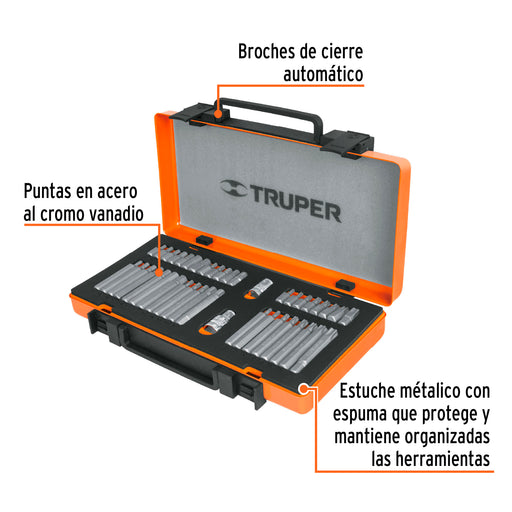 Broches de cierre automático

Puntas en acero al cromo vanadio

TRUPER

Estuche métalico con espuma que protege y mantiene organizadas las herramientas