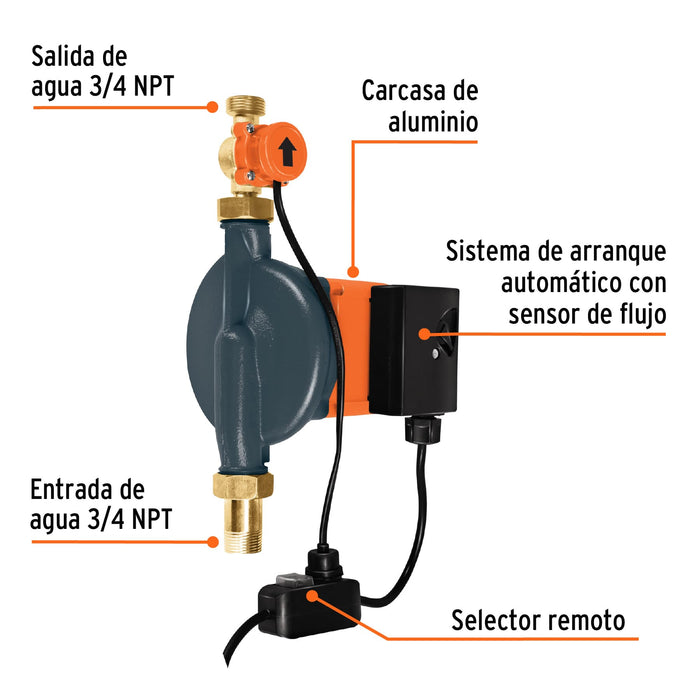 Salida de agua 3/4 NPT

Carcasa de aluminio

Sistema de arranque automático con sensor de flujo

Entrada de agua 3/4 NPT

Selector remoto