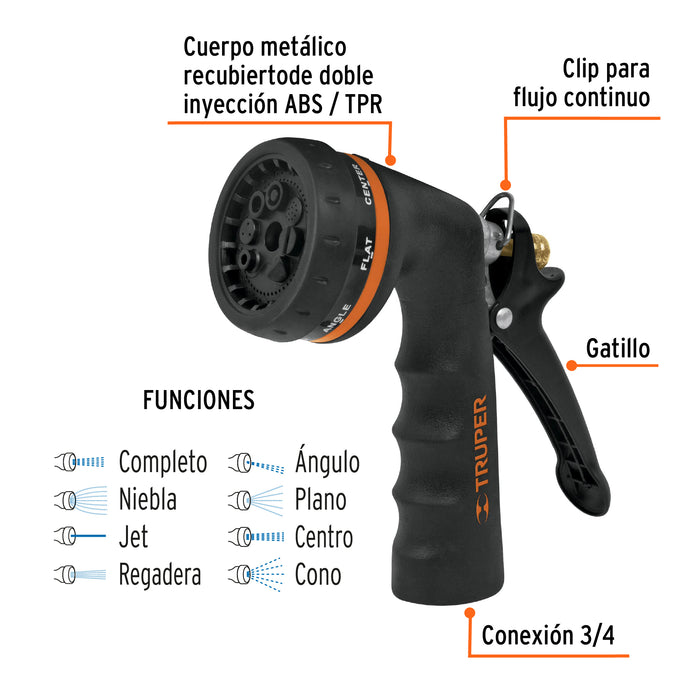 Cuerpo metálico recubiertode doble inyección ABS / TPR

Clip para flujo continuo

CENTER
FLAT
ANGLE

Gatillo

TRUPER

FUNCIONES

Completo
Niebla
Jet
Regadera

Ángulo
Plano
Centro
Cono

Conexión 3/4