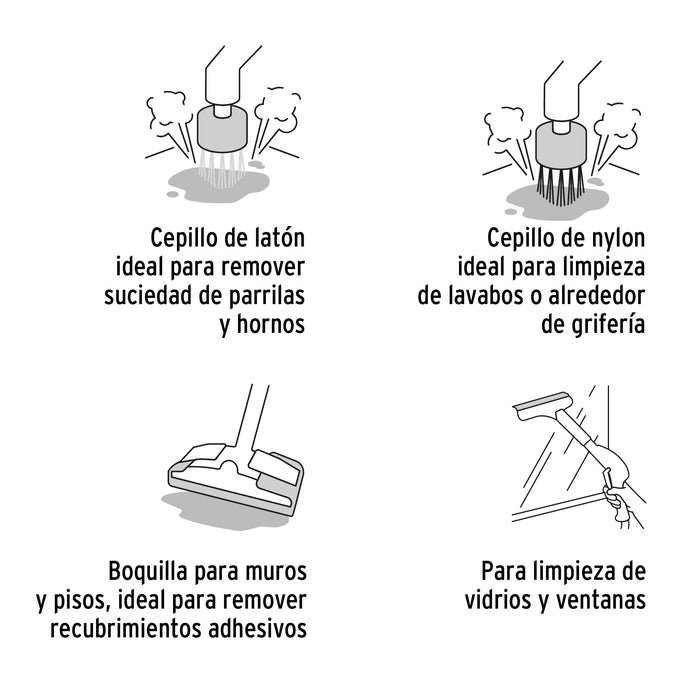 Cepillo de latón ideal para remover suciedad de parrilas y hornos

Cepillo de nylon ideal para limpieza de lavabos o alrededor de grifería

Boquilla para muros y pisos, ideal para remover recubrimientos adhesivos

Para limpieza de vidrios y ventanas