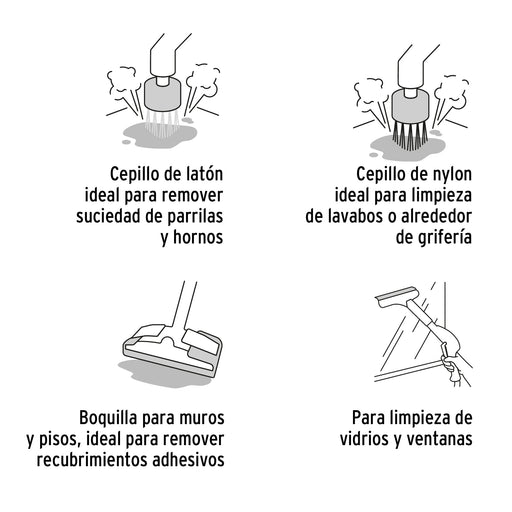 Cepillo de latón ideal para remover suciedad de parrilas y hornos

Cepillo de nylon ideal para limpieza de lavabos o alrededor de grifería

Boquilla para muros y pisos, ideal para remover recubrimientos adhesivos

Para limpieza de vidrios y ventanas