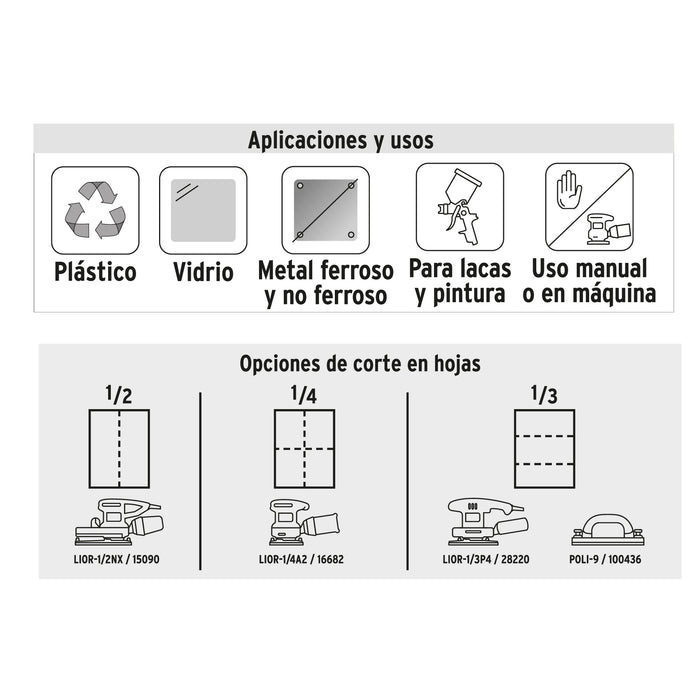 Aplicaciones y usos

Plástico

Vidrio

Metal ferroso y no ferroso

Para lacas y pintura

Uso manual o en máquina

Opciones de corte en hojas

1/2

LIOR-1/2NX / 15090

1/4

LIOR-1/4A2 / 16682

1/3

LIOR-1/3P4 / 28220

POLI-9 / 100436