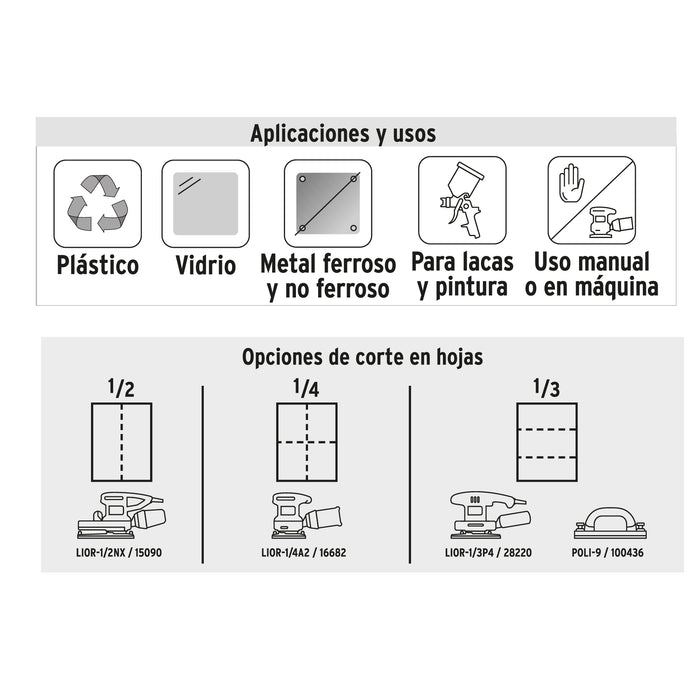 Aplicaciones y usos

Plástico

Vidrio

Metal ferroso y no ferroso

Para lacas y pintura

Uso manual o en máquina

Opciones de corte en hojas

1/2

LIOR-1/2NX / 15090

1/4

LIOR-1/4A2 / 16682

1/3

LIOR-1/3P4 / 28220

POLI-9 / 100436