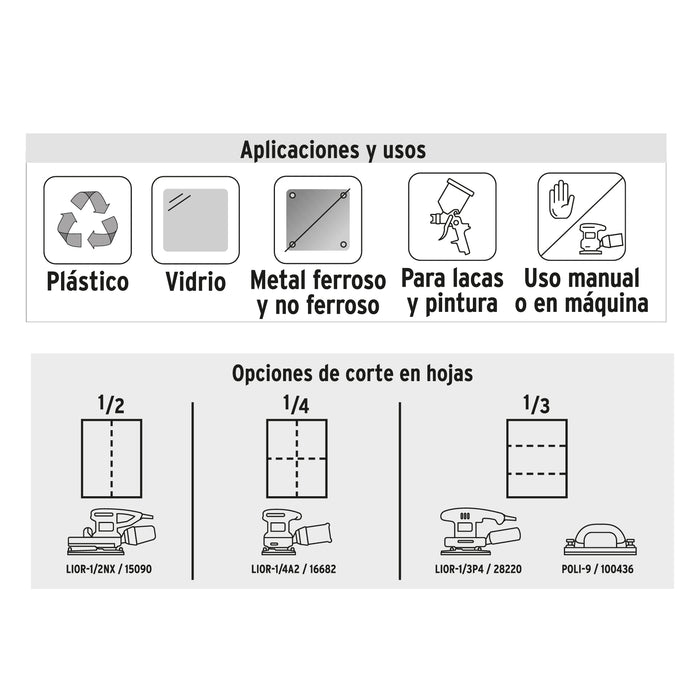 Aplicaciones y usos

Plástico

Vidrio

Metal ferroso y no ferroso

Para lacas y pintura

Uso manual o en máquina

Opciones de corte en hojas

1/2

LIOR-1/2NX / 15090

1/4

LIOR-1/4A2 / 16682

1/3

LIOR-1/3P4 / 28220

POLI-9 / 100436