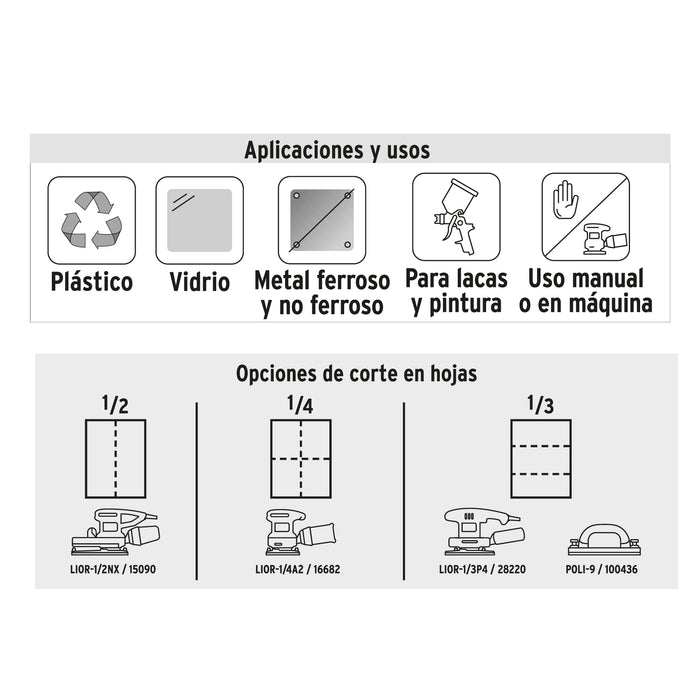 Aplicaciones y usos

Plástico

Vidrio

Metal ferroso y no ferroso

Para lacas y pintura

Uso manual o en máquina

Opciones de corte en hojas

1/2

1/4

1/3

LIOR-1/2NX / 15090

LIOR-1/4A2 / 16682

LIOR-1/3P4 / 28220

POLI-9 / 100436