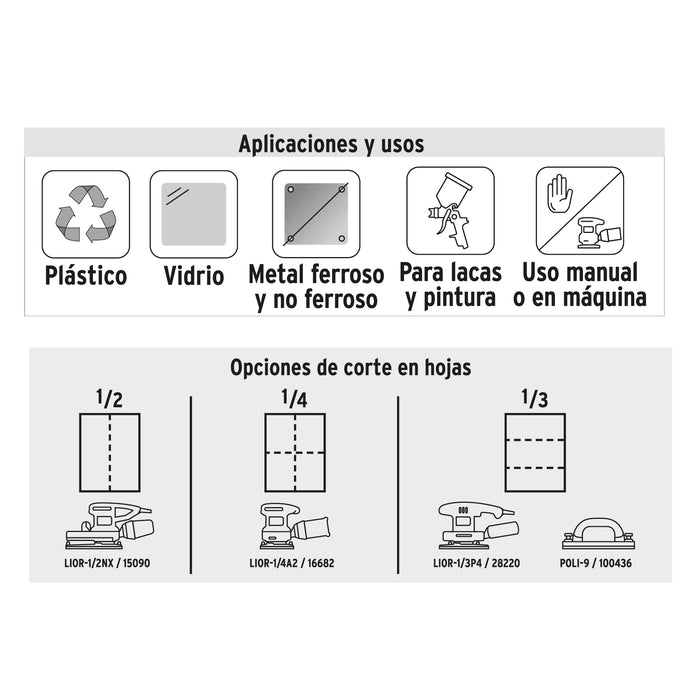 Aplicaciones y usos

Plástico

Vidrio

Metal ferroso y no ferroso

Para lacas y pintura

Uso manual o en máquina

Opciones de corte en hojas

1/2

LIOR-1/2NX / 15090

1/4

LIOR-1/4A2 / 16682

1/3

LIOR-1/3P4 / 28220

POLI-9 / 100436