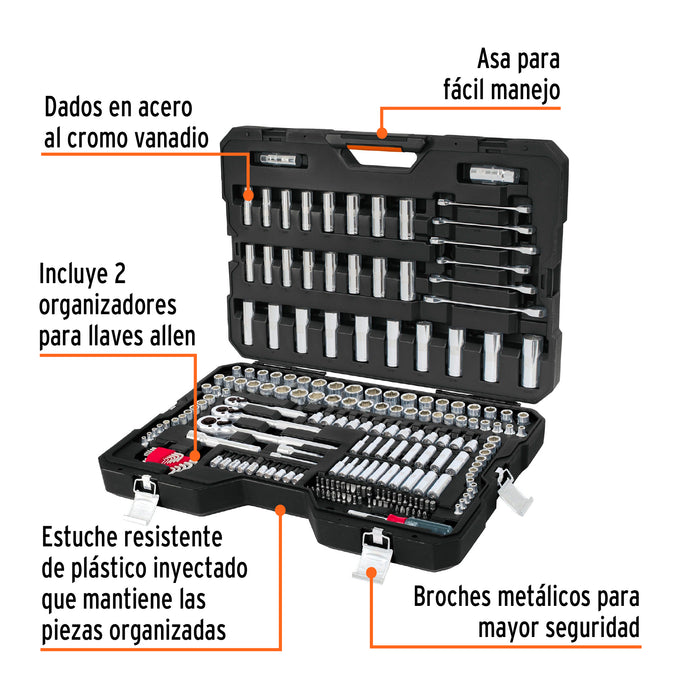 Asa para fácil manejo

Dados en acero al cromo vanadio

Incluye 2 organizadores para llaves allen

Estuche resistente de plástico inyectado que mantiene las piezas organizadas

Broches metálicos para mayor seguridad