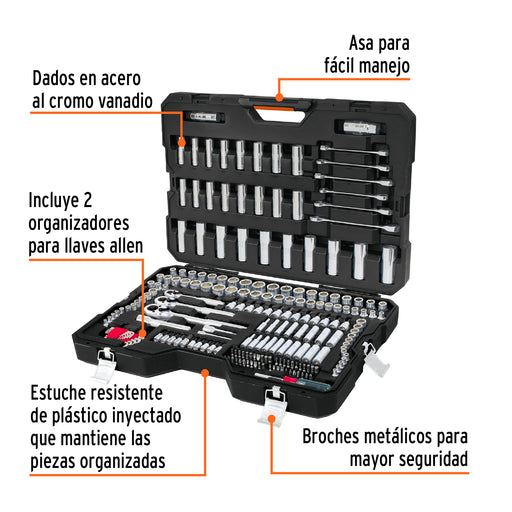 Asa para fácil manejo

Dados en acero al cromo vanadio

Incluye 2 organizadores para llaves allen

Estuche resistente de plástico inyectado que mantiene las piezas organizadas

Broches metálicos para mayor seguridad