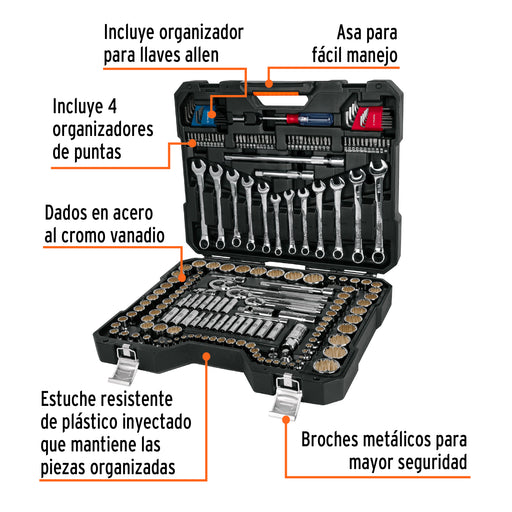 Incluye organizador para llaves allen

Asa para fácil manejo

Incluye 4 organizadores de puntas

Dados en acero al cromo vanadio

Estuche resistente de plástico inyectado que mantiene las piezas organizadas

Broches metálicos para mayor seguridad