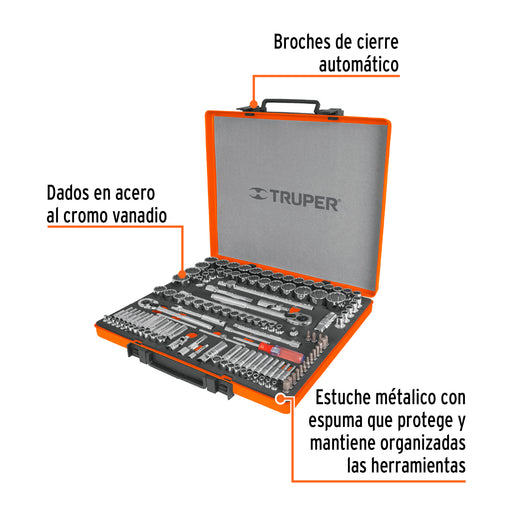 Broches de cierre automático

Dados en acero al cromo vanadio

TRUPER

Estuche métalico con espuma que protege y mantiene organizadas las herramientas