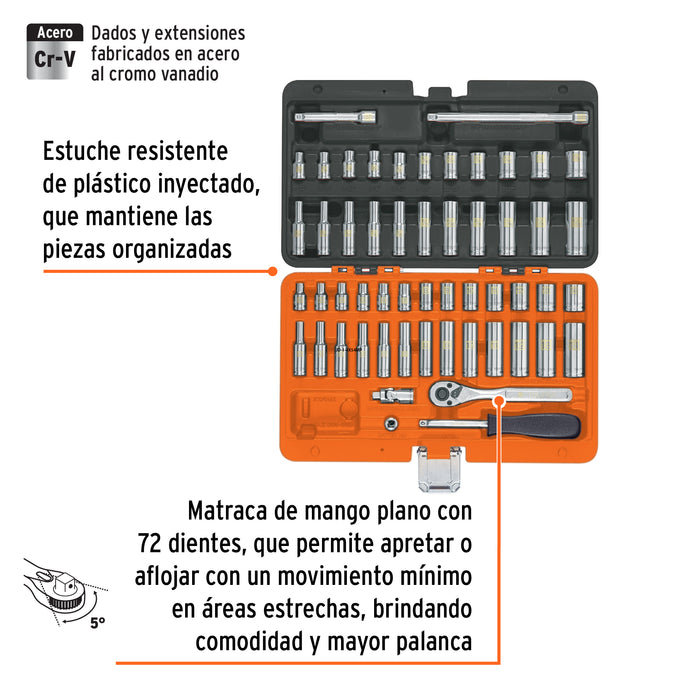 Acero
Cr-V
Dados y extensiones fabricados en acero al cromo vanadio

Estuche resistente de plástico inyectado, que mantiene las piezas organizadas

Matraca de mango plano con 72 dientes, que permite apretar o aflojar con un movimiento mínimo en áreas estrechas, brindando comodidad y mayor palanca

5°