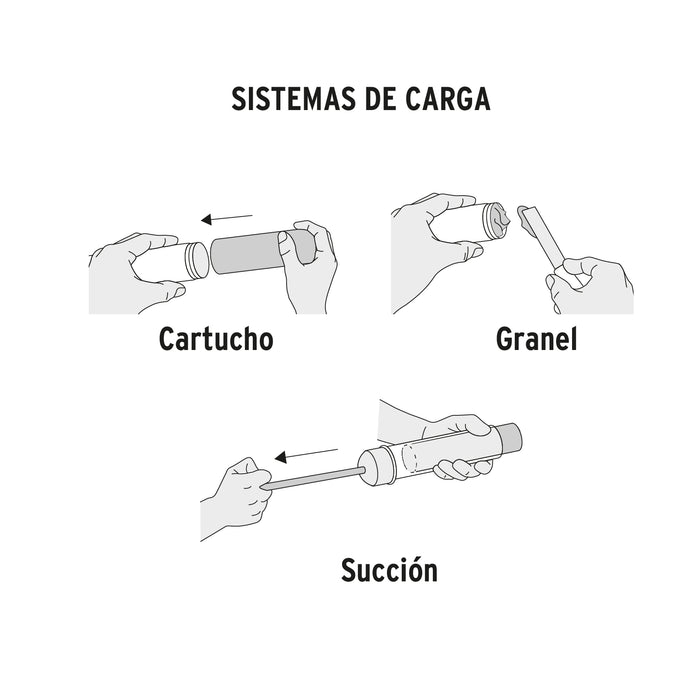 SISTEMAS DE CARGA

Cartucho

Granel

Succión