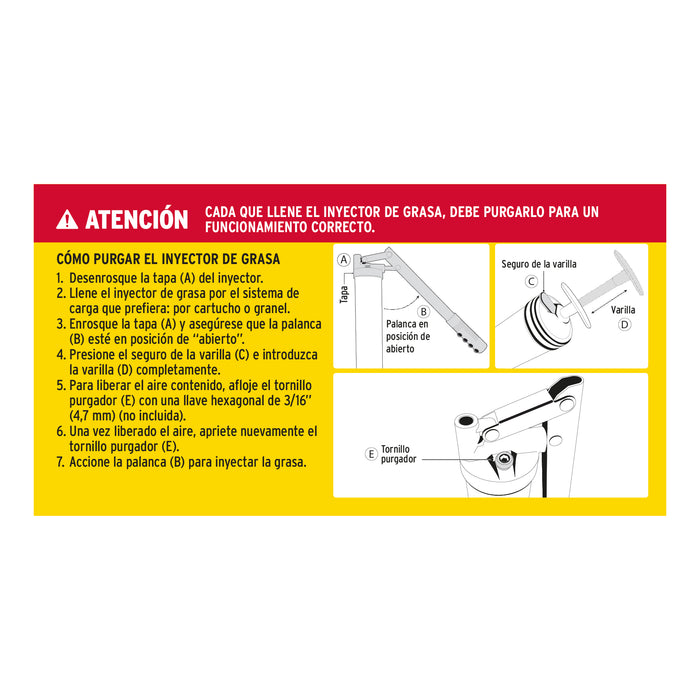 ATENCIÓN CADA QUE LLENE EL INYECTOR DE GRASA, DEBE PURGARLO PARA UN FUNCIONAMIENTO CORRECTO.

CÓMO PURGAR EL INYECTOR DE GRASA
1. Desenrosque la tapa (A) del inyector.
2. Llene el inyector de grasa por el sistema de carga que prefiera: por cartucho o granel.
3. Enrosque la tapa (A) y asegúrese que la palanca (B) esté en posición de "abierto".
4. Presione el seguro de la varilla (C) e introduzca la varilla (D) completamente.
5. Para liberar el aire contenido, afloje el tornillo purgador (E) con una llave hexagonal de 3/16" (4,7 mm) (no incluida).
6. Una vez liberado el aire, apriete nuevamente el tornillo purgador (E).
7. Accione la palanca (B) para inyectar la grasa.

A
Tapa
B
Palanca en posición de abierto

Seguro de la varilla
C
Varilla
D

E
Tornillo purgador