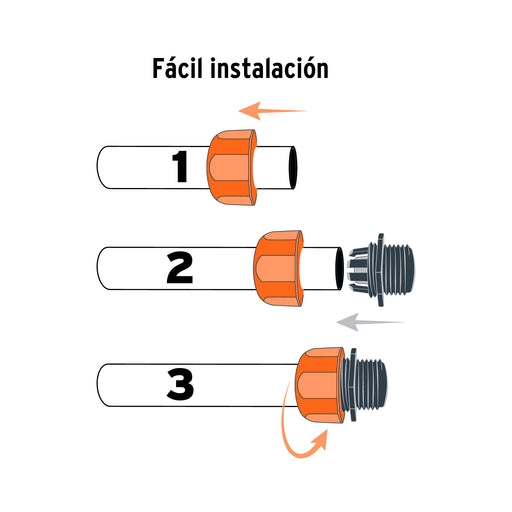 Fácil instalación

1

2

3