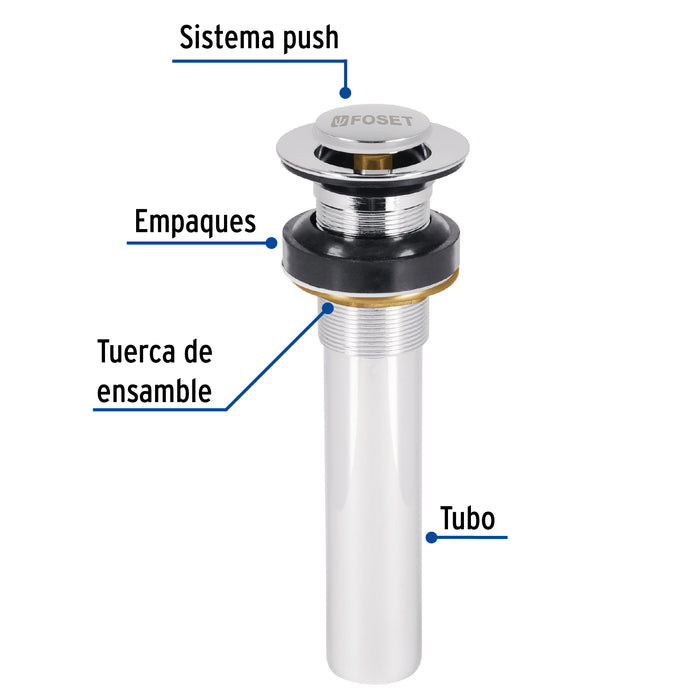 Sistema push

FOSET

Empaques

Tuerca de ensamble

Tubo