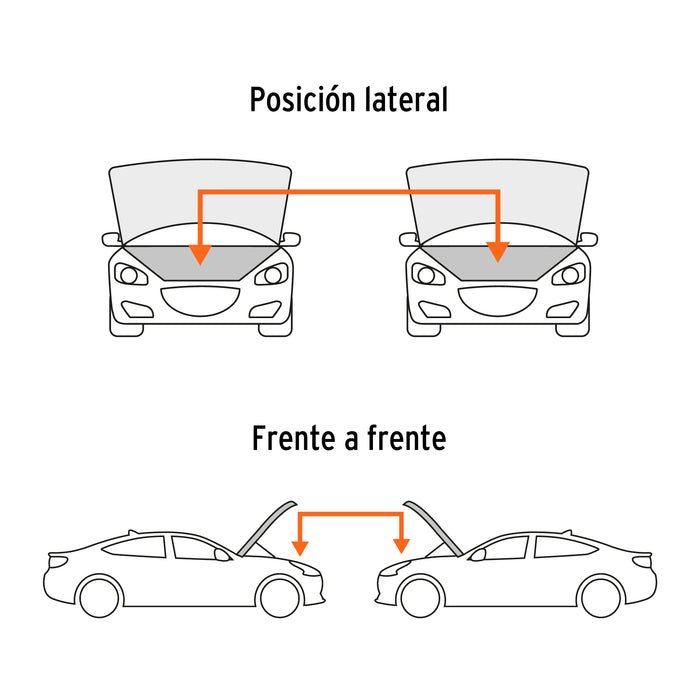 Posición lateral

Frente a frente