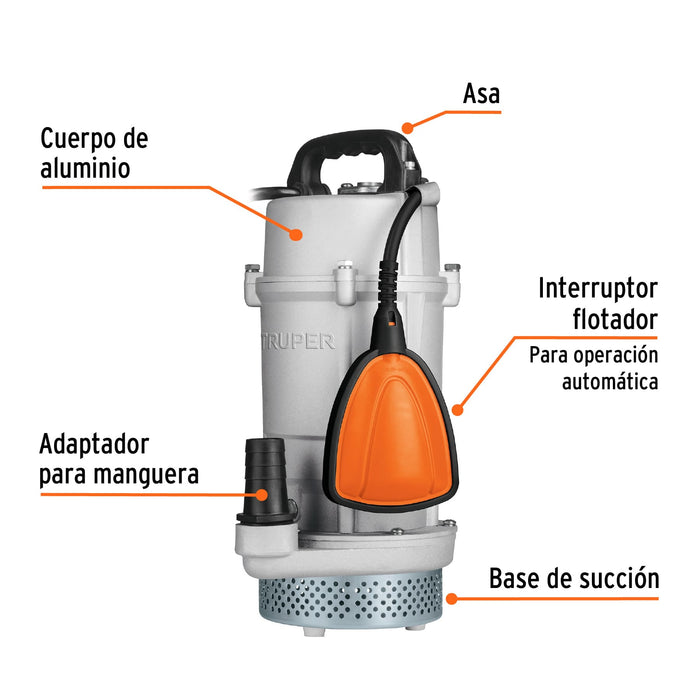 Asa

Cuerpo de aluminio

TRUPER

Interruptor flotador

Para operación automática

Adaptador para manguera

Base de succión