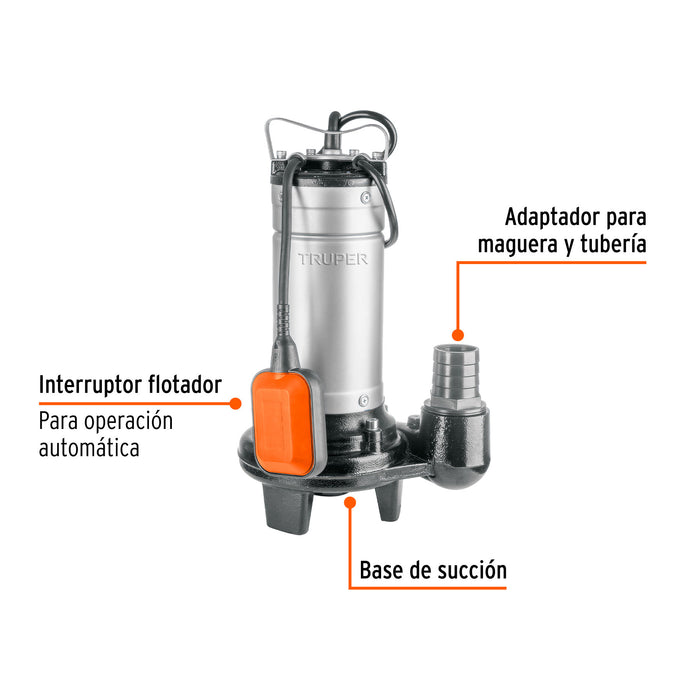 TRUPER

Adaptador para maguera y tubería

Interruptor flotador
Para operación automática

Base de succión