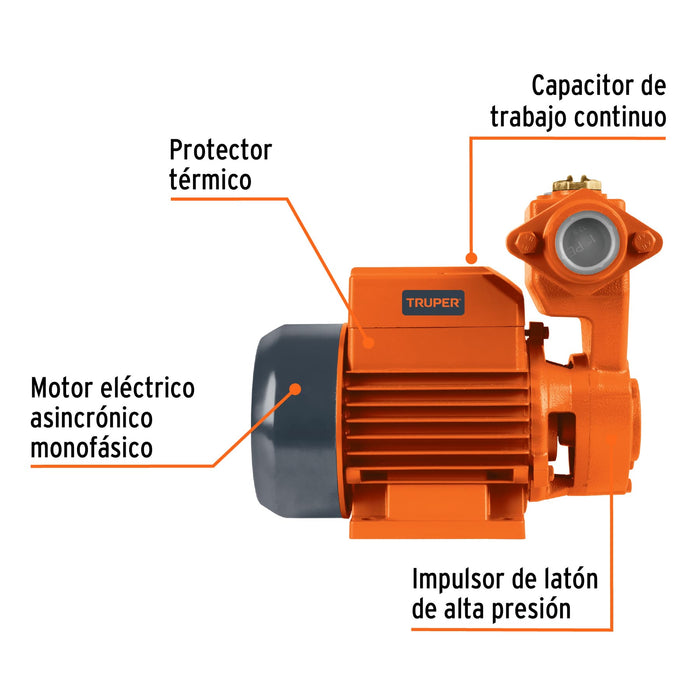 Capacitor de trabajo continuo

Protector térmico

TRUPER

Motor eléctrico asincrónico monofásico

Impulsor de latón de alta presión