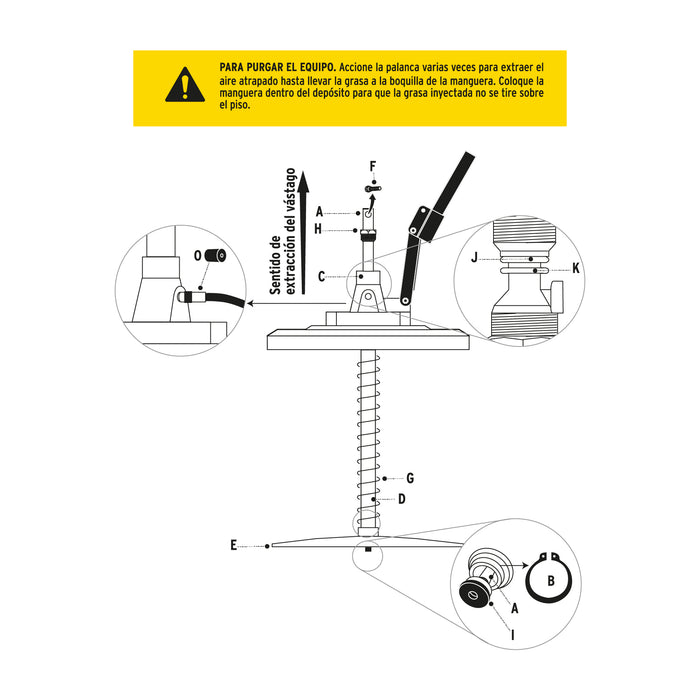 PARA PURGAR EL EQUIPO. Accione la palanca varias veces para extraer el aire atrapado hasta llevar la grasa a la boquilla de la manguera. Coloque la manguera dentro del depósito para que la grasa inyectada no se tire sobre el piso.

Sentido de extracción del vástago

F
A
H
C
O
J
K
G
D
E
B
A
I