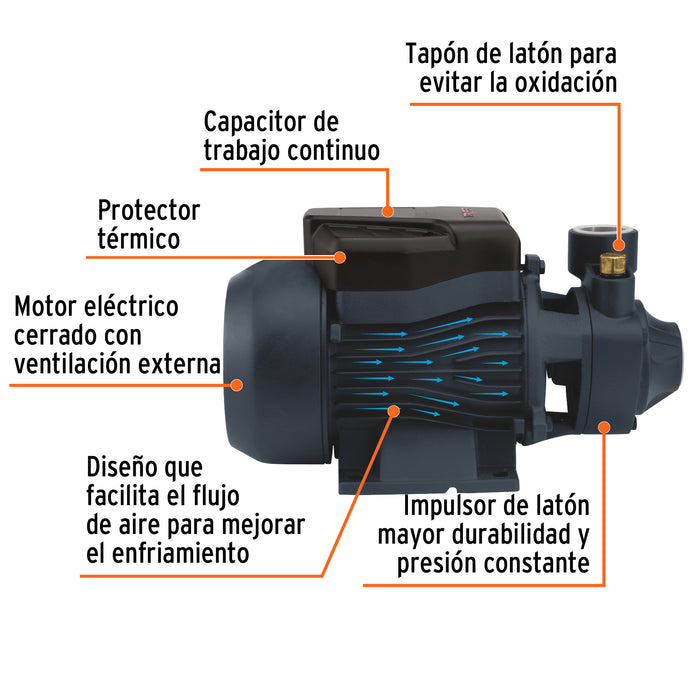 Tapón de latón para evitar la oxidación

Capacitor de trabajo continuo

Protector térmico

Motor eléctrico cerrado con ventilación externa

Diseño que facilita el flujo de aire para mejorar el enfriamiento

Impulsor de latón mayor durabilidad y presión constante