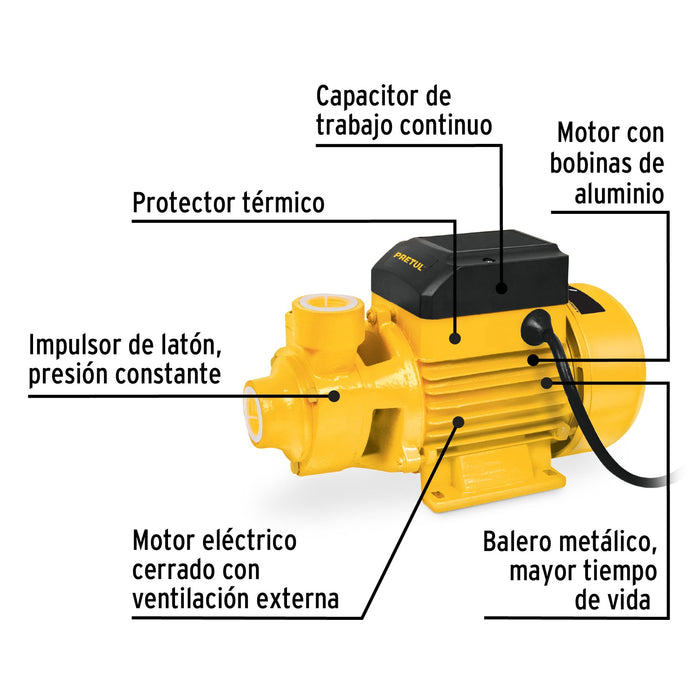 Capacitor de trabajo continuo

Motor con bobinas de aluminio

Protector térmico

PRETUL

Impulsor de latón, presión constante

Motor eléctrico cerrado con ventilación externa

Balero metálico, mayor tiempo de vida